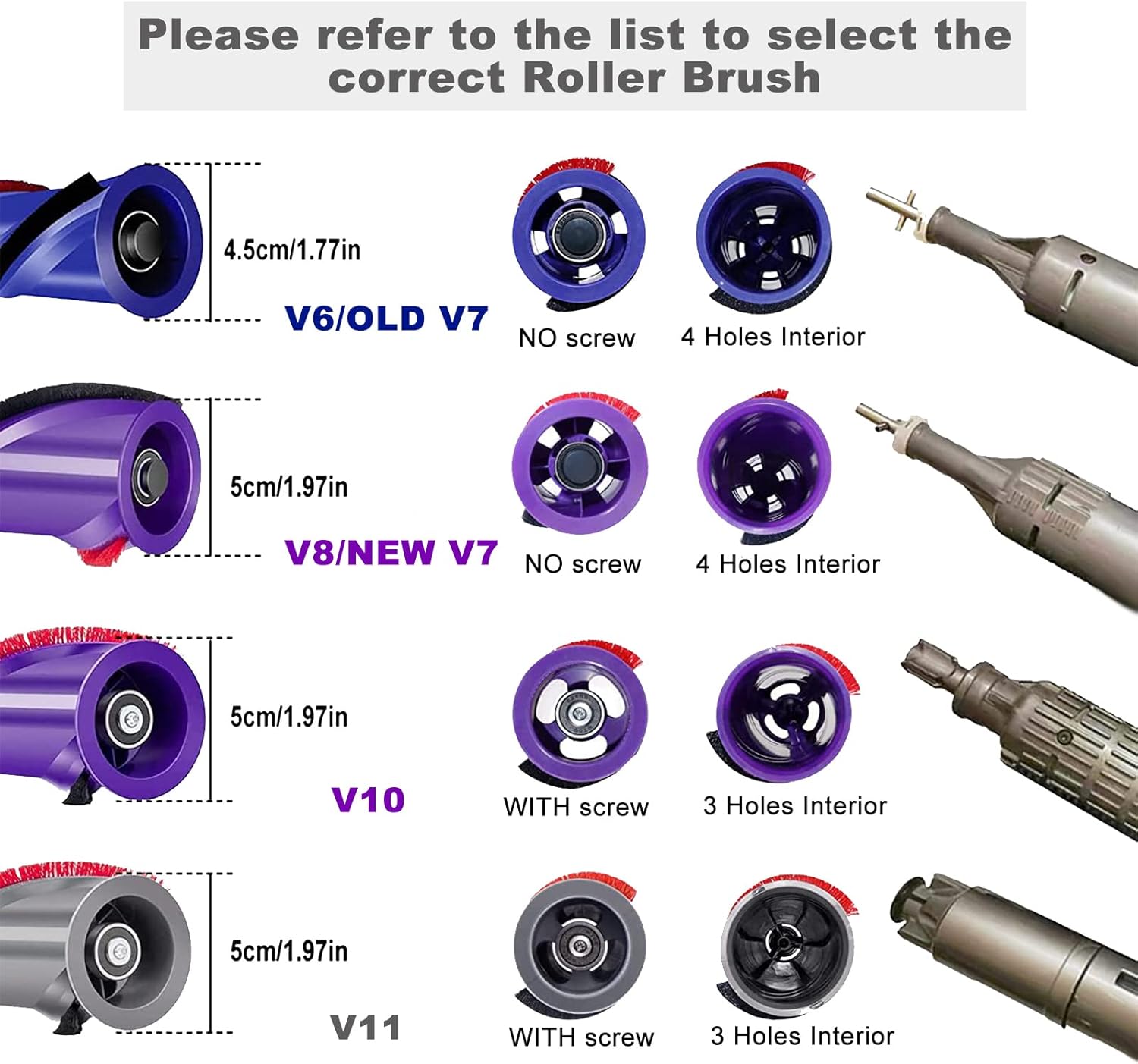 Please refer to the list to select the correct Roller Brush

4.5cm/1.77in
V6/OLD V7
NO screw
4 Holes Interior

5cm/1.97in
V8/NEW V7
NO screw
4 Holes Interior

5cm/1.97in
V10
WITH screw
3 Holes Interior

5cm/1.97in
V11
WITH screw
3 Holes Interior